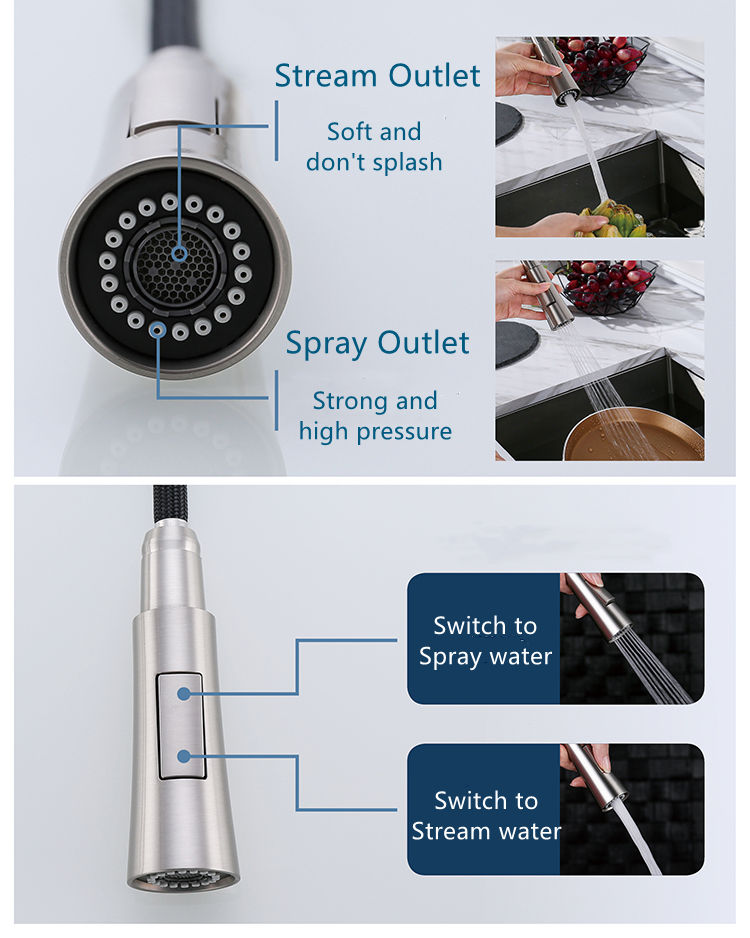 Stream Outlet

Soft and don't splash

Spray Outlet

Strong and high pressure

Switch to Spray water

Switch to Stream water