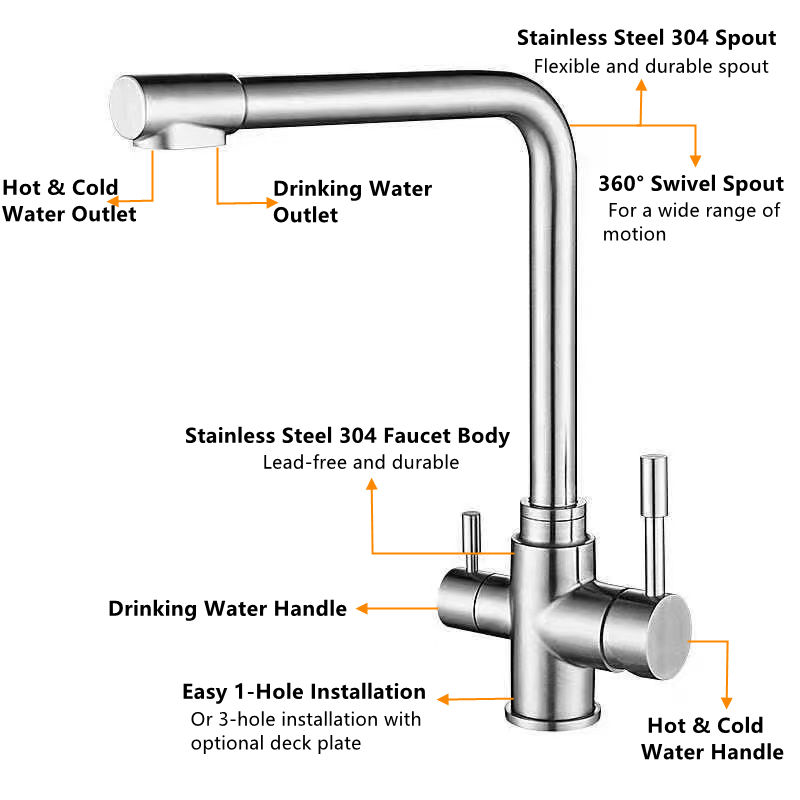 Stainless Steel 304 Spout
Flexible and durable spout

Hot & Cold Water Outlet

Drinking Water Outlet

360° Swivel Spout
For a wide range of motion

Stainless Steel 304 Faucet Body
Lead-free and durable

Drinking Water Handle

Easy 1-Hole Installation
Or 3-hole installation with optional deck plate

Hot & Cold Water Handle