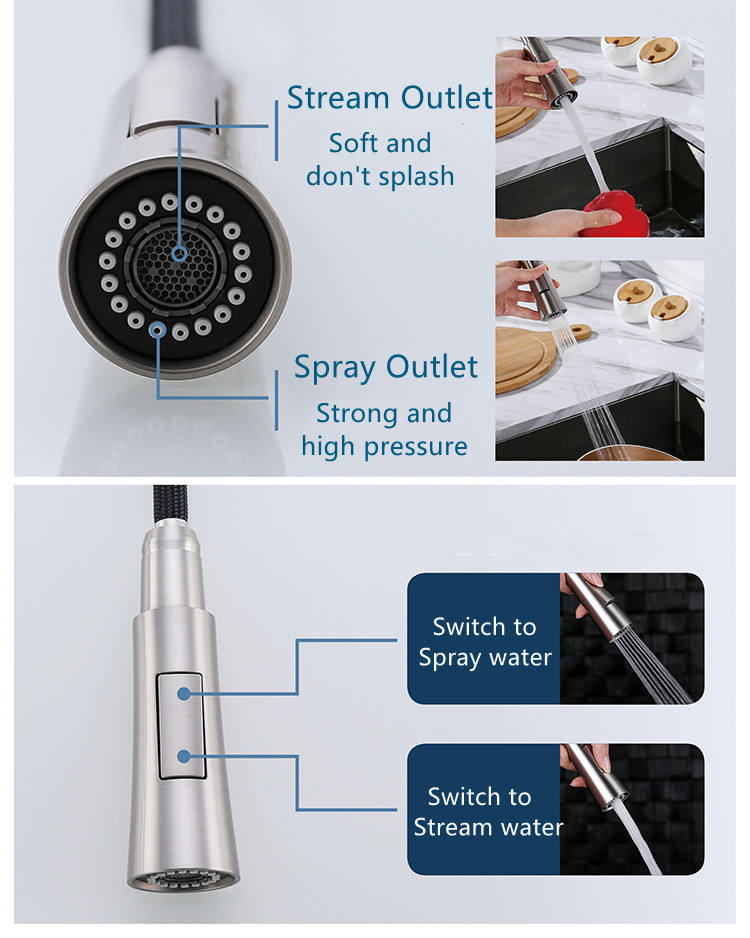 Stream Outlet
Soft and don't splash

Spray Outlet
Strong and high pressure

Switch to Spray water

Switch to Stream water